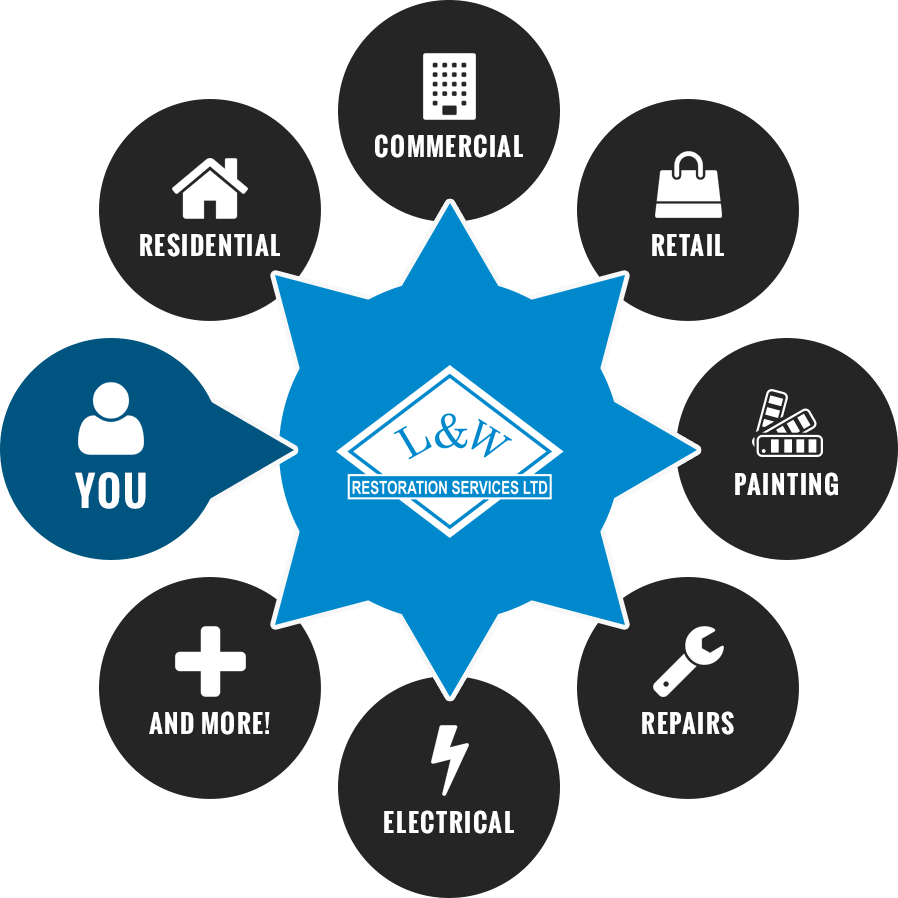 COMMERCIAL

RESIDENTIAL

RETAIL

YOU

L&W
RESTORATION SERVICES LTD

PAINTING

AND MORE!

REPAIRS

ELECTRICAL